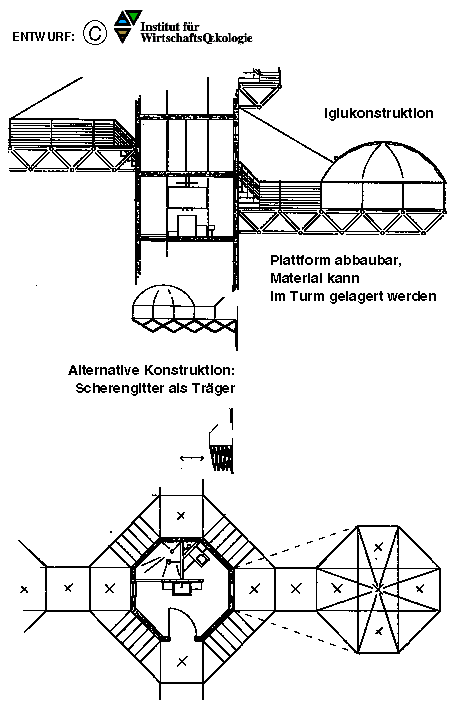 ENTWURF: ©

Institut für WirtschaftsOekologie

Iglukonstruktion

Plattform abbaubar, Material kann im Turm gelagert werden

Alternative Konstruktion: Scherengitter als Träger