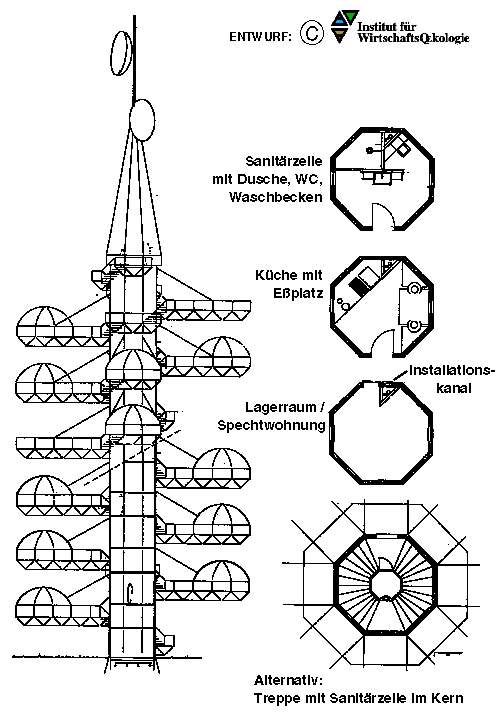 ENTWURF: ©

Institut für WirtschaftsOekologie

Sanitärzelle mit Dusche, WC, Waschbecken

Küche mit Eßplatz

Installationskanal

Lagerraum / Spechtwohnung

Alternativ: Treppe mit Sanitärzelle im Kern